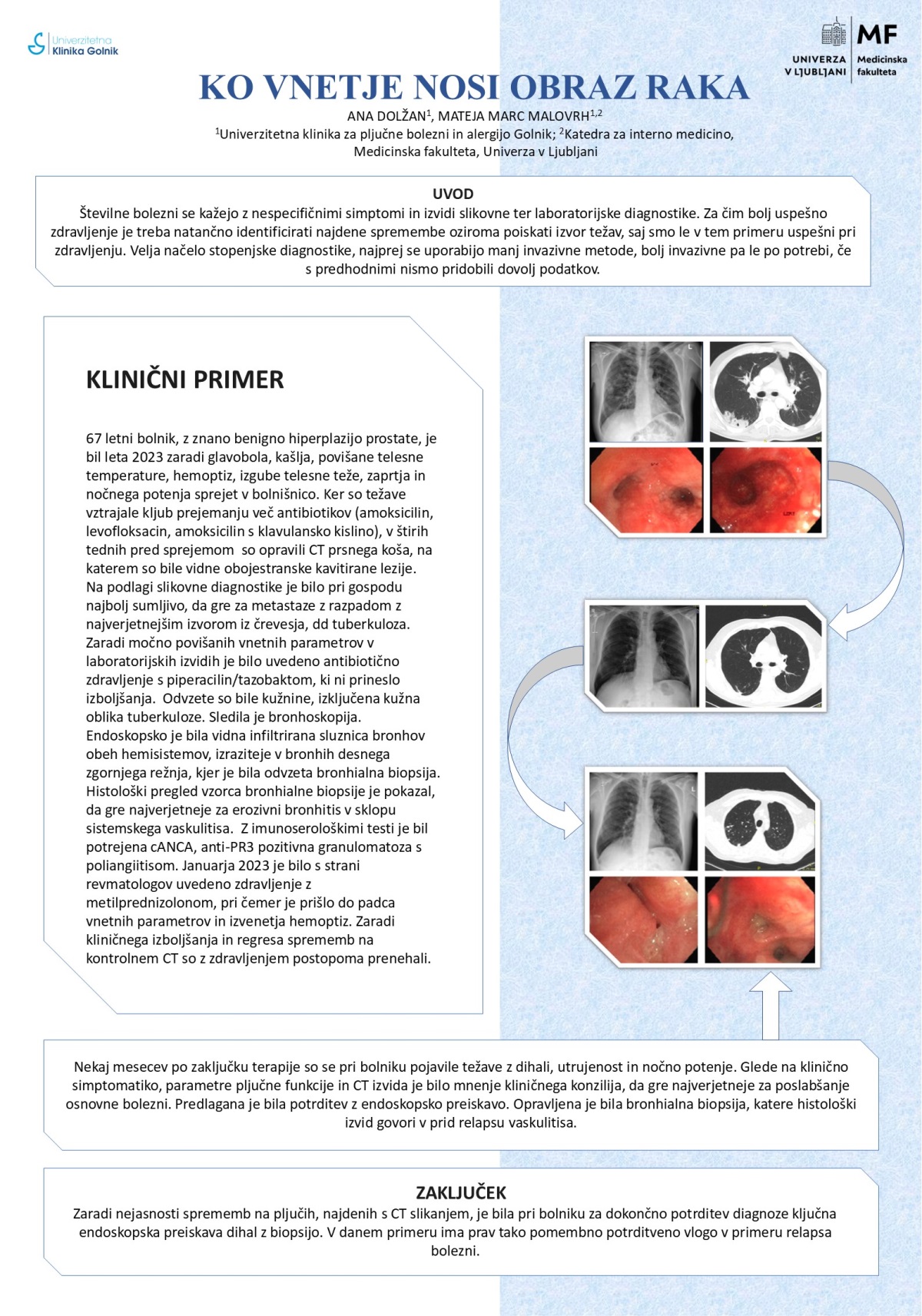 Univerzitetna Klinika Golnik

MF
UNIVERZA V LJUBLJANI
Medicinska fakulteta

KO VNETJE NOSI OBRAZ RAKA

ANA DOLŽAN$^1$, MATEJA MARC MALOVRH$^{1,2}$
$^1$Univerzitetna klinika za pljučne bolezni in alergijo Golnik; $^2$Katedra za interno medicino, Medicinska fakulteta, Univerza v Ljubljani

UVOD
Številne bolezni se kažejo z nespecifičnimi simptomi in izvidi slikovne ter laboratorijske diagnostike. Za čim bolj uspešno zdravljenje je treba natančno identificirati najdene spremembe oziroma poiskati izvor težav, saj smo le v tem primeru uspešni pri zdravljenju. Velja načelo stopenjske diagnostike, najprej se uporabijo manj invazivne metode, bolj invazivne pa le po potrebi, če s predhodnimi nismo pridobili dovolj podatkov.

KLINIČNI PRIMER

67 letni bolnik, z znano benigno hiperplazijo prostate, je bil leta 2023 zaradi glavobola, kašlja, povišane telesne temperature, hemoptiz, izgube telesne teže, zaprtja in nočnega potenja sprejet v bolnišnico. Ker so težave vztrajale kljub prejemanju več antibiotikov (amoksicilin, levofloksacin, amoksicilin s klavulansko kislino), v štirih tednih pred sprejemom so opravili CT prsnega koša, na katerem so bile vidne obojestranske kavitirane lezije. Na podlagi slikovne diagnostike je bilo pri gospodu najbolj sumljivo, da gre za metastaze z razpadom z najverjetnejšim izvorom iz črevesja, dd tuberkuloza. Zaradi močno povišanih vnetnih parametrov v laboratorijskih izvidih je bilo uvedeno antibiotično zdravljenje s piperacilin/tazobaktom, ki ni prineslo izboljšanja. Odvzete so bile kužnine, izključena kužna oblika tuberkuloze. Sledila je bronhoskopija. Endoskopsko je bila vidna infiltrirana sluznica bronhov obeh hemisistemov, izraziteje v bronhih desnega zgornjega režnja, kjer je bila odvzeta bronhialna biopsija. Histološki pregled vzorca bronhialne biopsije je pokazal, da gre najverjetneje za erozivni bronhitis v sklopu sistemskega vaskulitisa. Z imunoserološkimi testi je bil potrejena cANCA, anti-PR3 pozitivna granulomatoza s poliangiitisom. Januarja 2023 je bilo s strani revmatologov uvedeno zdravljenje z metilprednizolonom, pri čemer je prišlo do padca vnetnih parametrov in izvenetja hemoptiz. Zaradi kliničnega izboljšanja in regresa sprememb na kontrolnem CT so z zdravljenjem postopoma prenehali.

Nekaj mesecev po zaključku terapije so se pri bolniku pojavile težave z dihali, utrujenost in nočno potenje. Glede na klinično simptomatiko, parametre pljučne funkcije in CT izvida je bilo mnenje kliničnega konzilija, da gre najverjetneje za poslabšanje osnovne bolezni. Predlagana je bila potrditev z endoskopsko preiskavo. Opravljena je bila bronhialna biopsija, katere histološki izvid govori v prid relapsu vaskulitisa.

ZAKLJUČEK
Zaradi nejasnosti sprememb na pljučih, najdenih s CT slikanjem, je bila pri bolniku za dokončno potrditev diagnoze ključna endoskopska preiskava dihal z biopsijo. V danem primeru ima prav tako pomembno potrditveno vlogo v primeru relapsa bolezni.